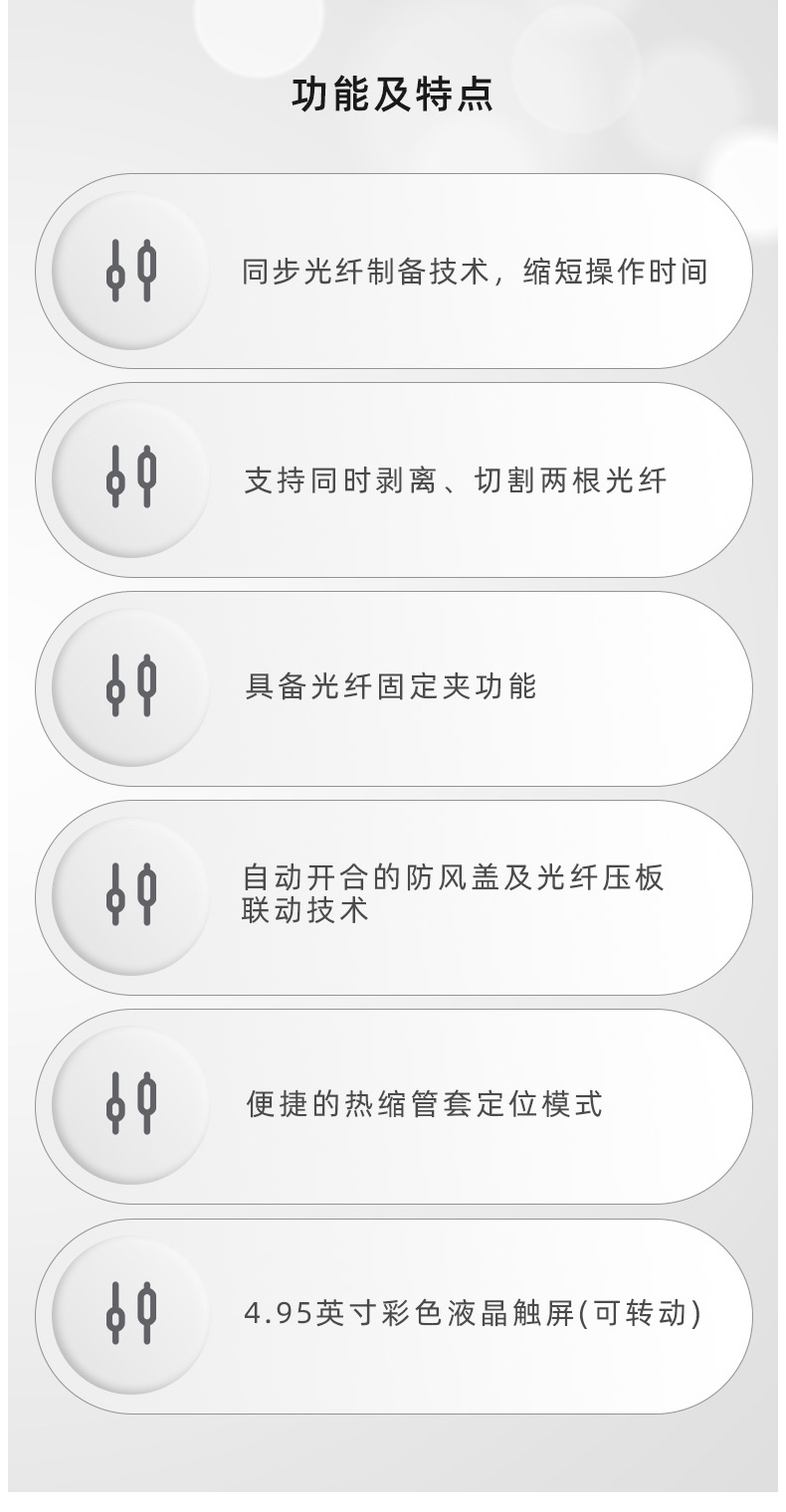 功能及特点

同步光纤制备技术，缩短操作时间

支持同时剥离、切割两根光纤

具备光纤固定夹功能

自动开合的防风盖及光纤压板联动技术

便捷的热缩管套定位模式

4.95英寸彩色液晶触屏(可转动)