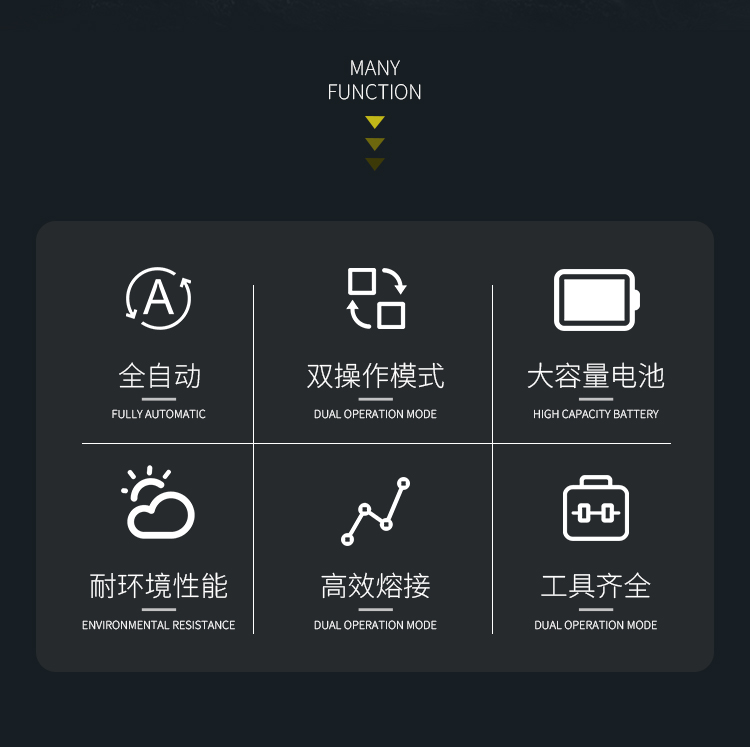 MANY
FUNCTION

A

全自动

FULLY AUTOMATIC

双操作模式

DUAL OPERATION MODE

大容量电池

HIGH CAPACITY BATTERY

耐环境性能

ENVIRONMENTAL RESISTANCE

高效熔接

DUAL OPERATION MODE

工具齐全

DUAL OPERATION MODE