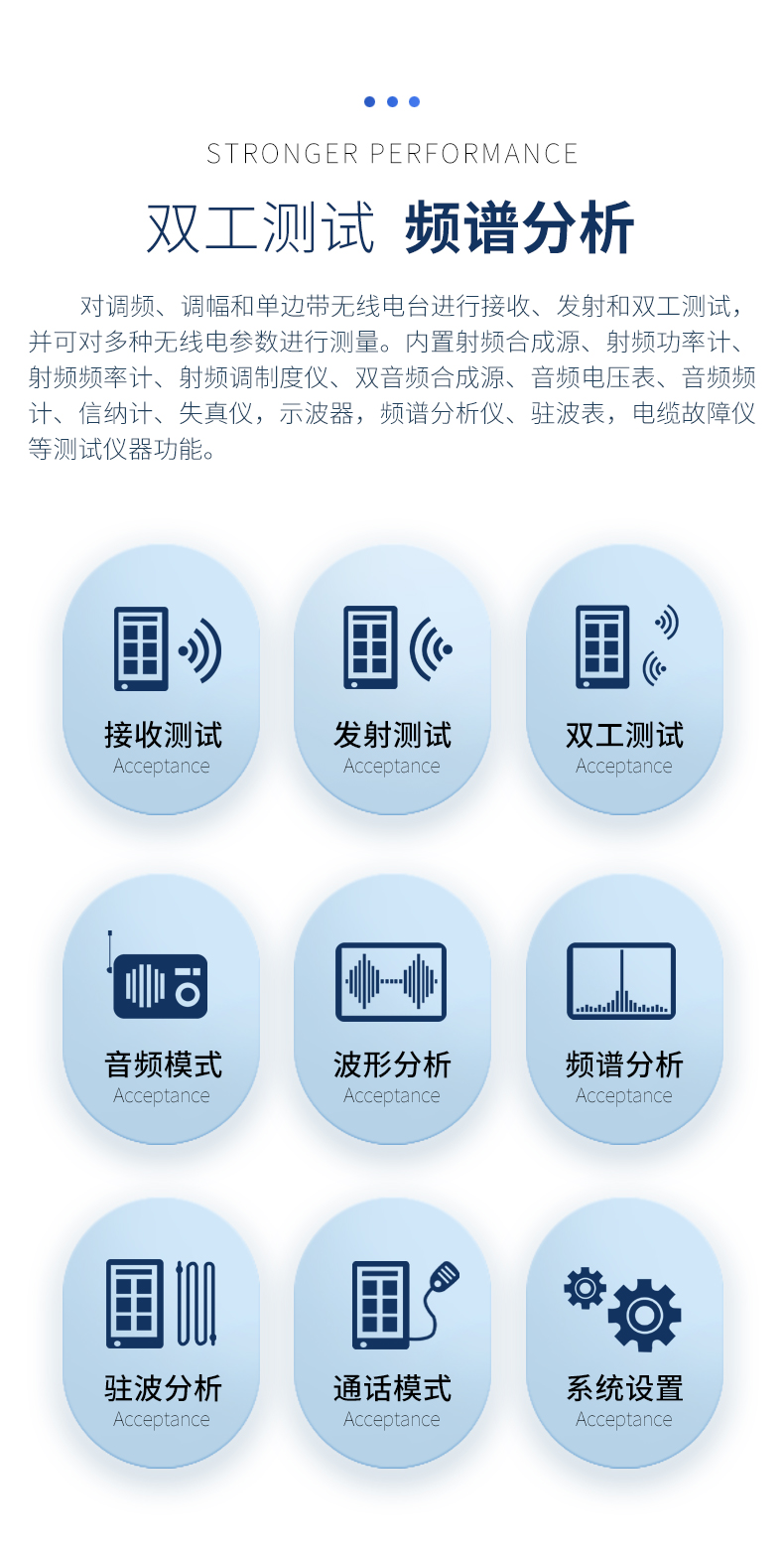 STRONGER PERFORMANCE

双工测试 频谱分析

对调频、调幅和单边带无线电台进行接收、发射和双工测试，并可对多种无线电参数进行测量。内置射频合成源、射频功率计、射频频率计、射频调制度仪、双音频合成源、音频电压表、音频频计、信纳计、失真仪，示波器，频谱分析仪、驻波表，电缆故障仪等测试仪器功能。

接收测试
Acceptance

发射测试
Acceptance

双工测试
Acceptance

音频模式
Acceptance

波形分析
Acceptance

频谱分析
Acceptance

驻波分析
Acceptance

通话模式
Acceptance

系统设置
Acceptance