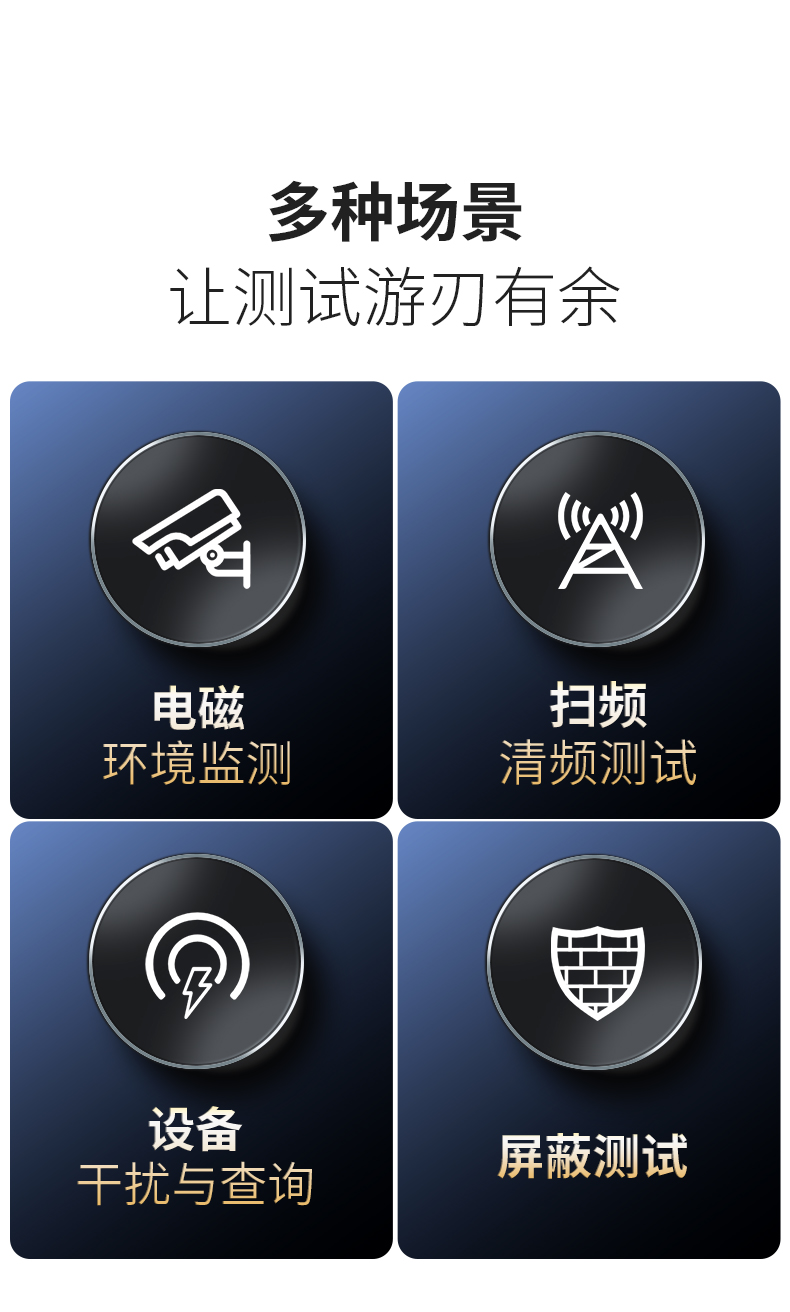 多种场景
让测试游刃有余

电磁
环境监测

扫频
清频测试

设备
干扰与查询

屏蔽测试