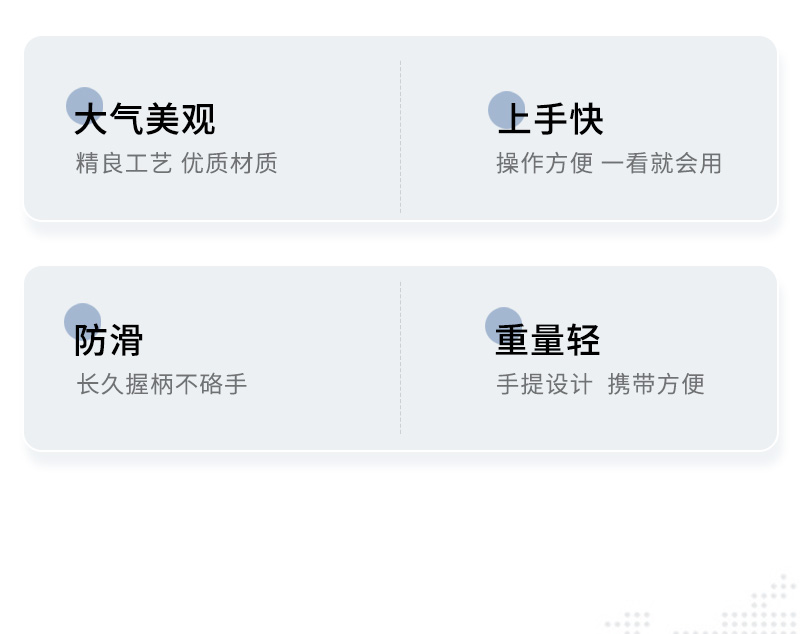 大气美观
精良工艺 优质材质

上手快
操作方便 一看就会用

防滑
长久握柄不硌手

重量轻
手提设计 携带方便