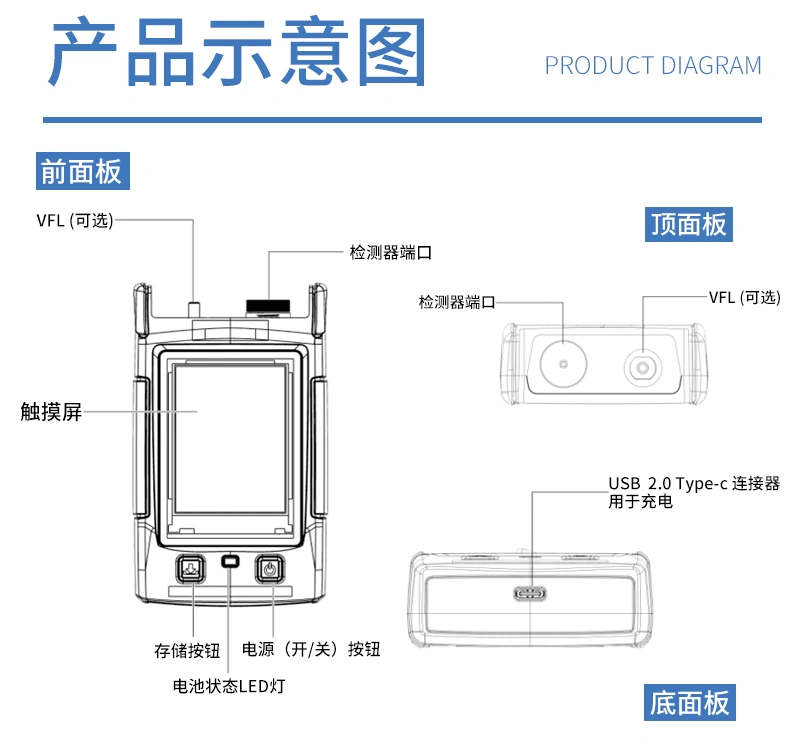 产品示意图

PRODUCT DIAGRAM

前面板

VFL (可选)

检测器端口

触摸屏

存储按钮

电源（开/关）按钮

电池状态LED灯

顶面板

检测器端口

VFL (可选)

USB 2.0 Type-c 连接器
用于充电

底面板