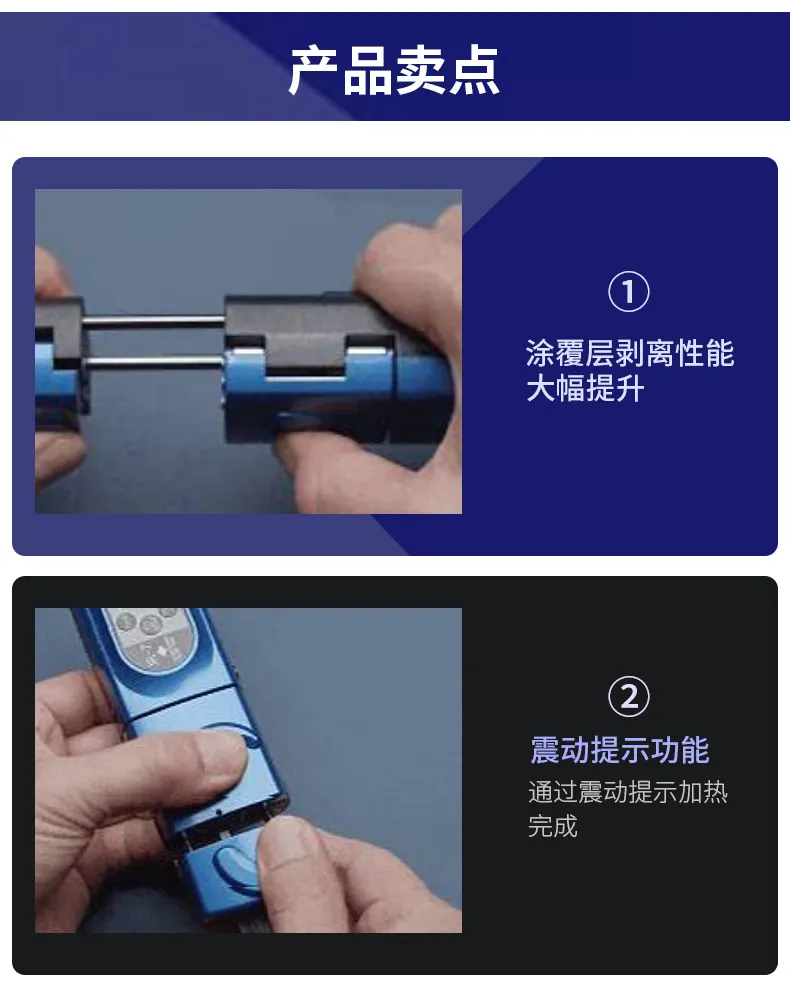 产品卖点

①

涂覆层剥离性能大幅提升

②

震动提示功能

通过震动提示加热完成